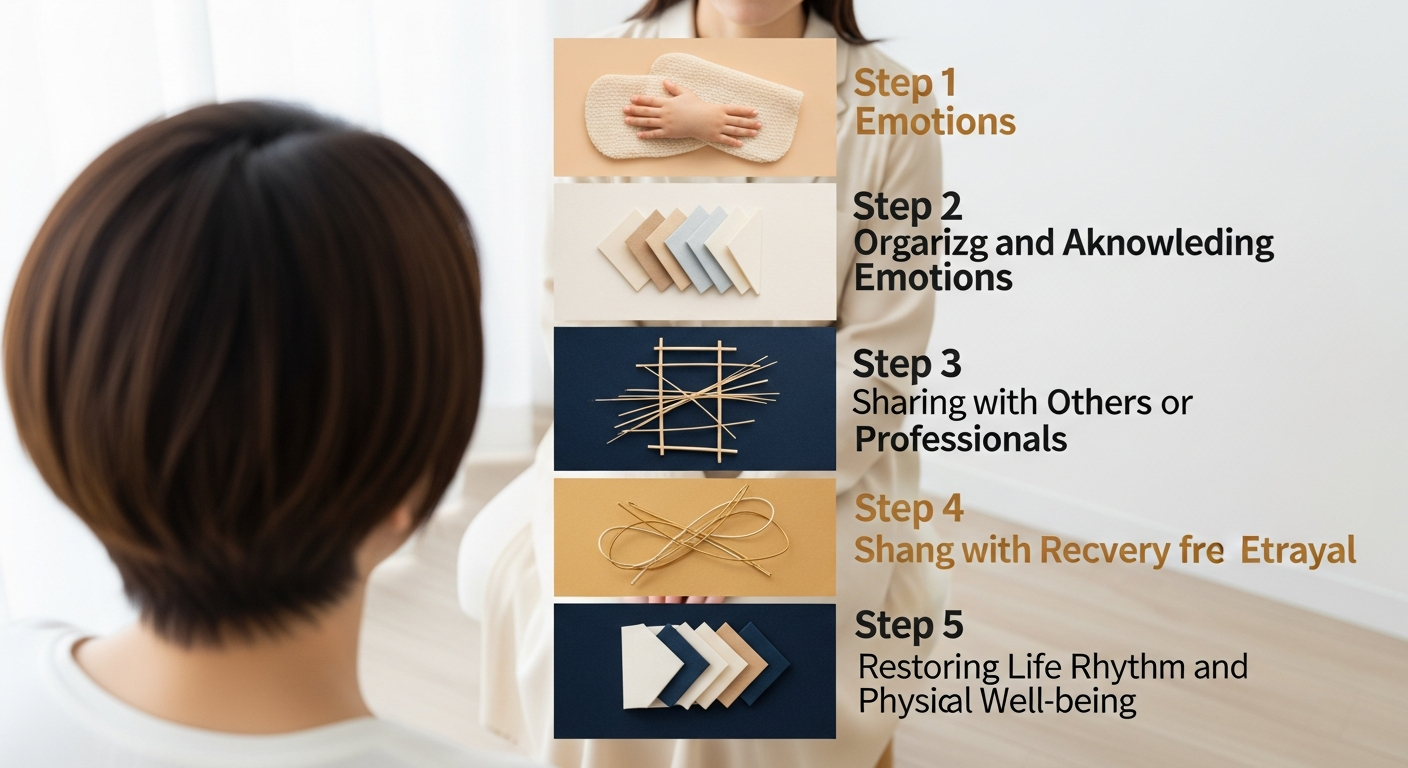 Step 1
Emotions

Step 2
Orgarizg and Aknowleding Emotions

Step 3
Sharing with Others or Professionals

Step 4
Shang with Recvery fre Etrayal

Step 5
Restoring Life Rhythm and Physical Well-being